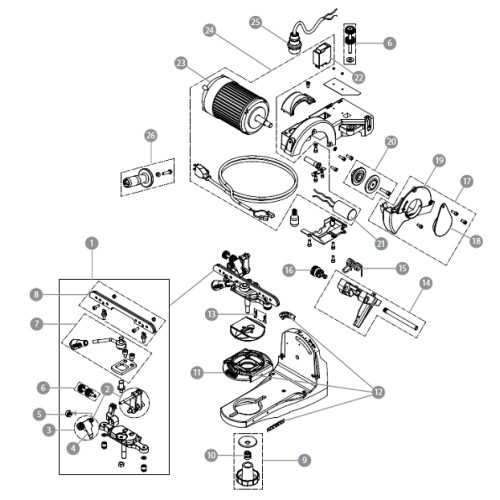 25
24
6
23
22
26
20
19
17
21
18
1
16
15
14
8
7
13
11
6
2
12
5
3
4
10
9